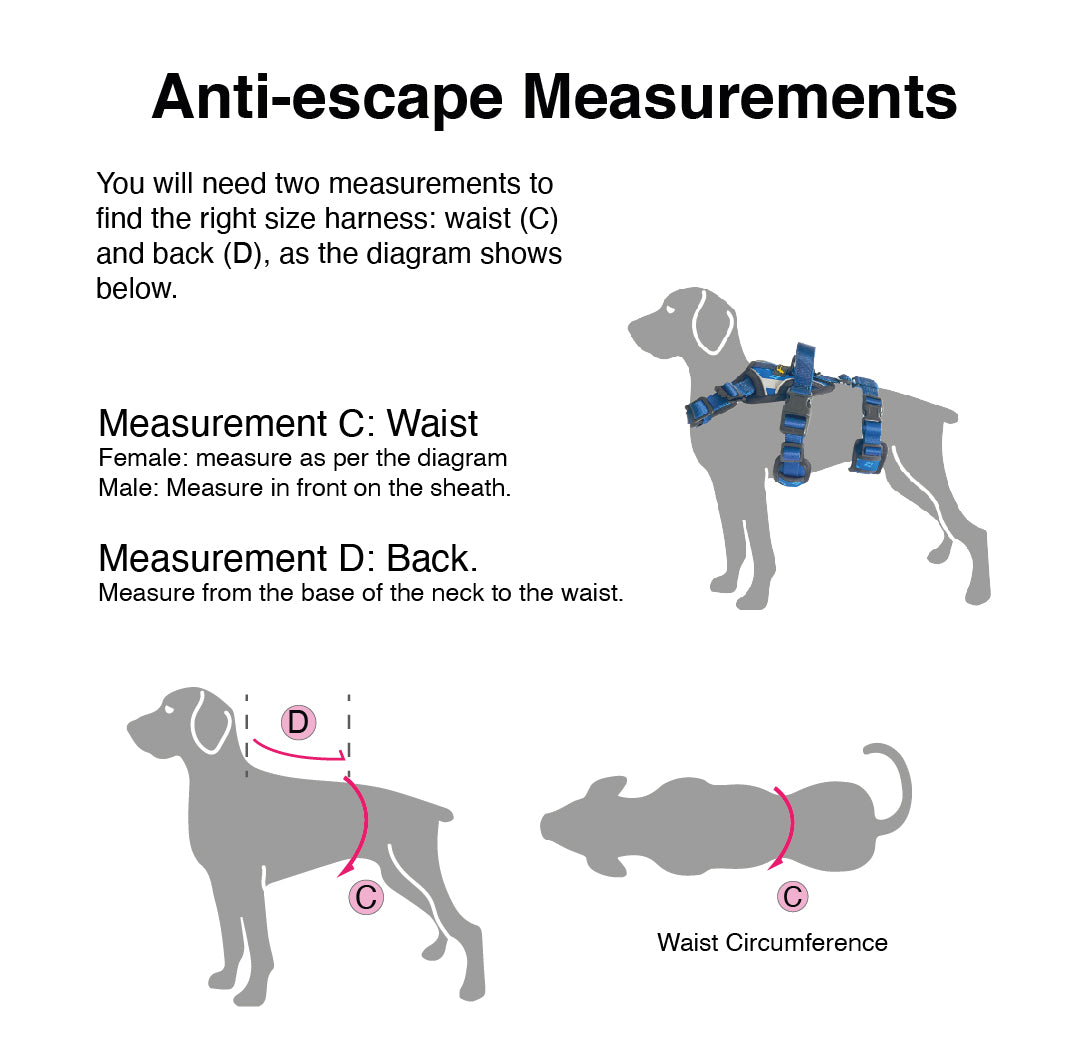 Anti-escape Measurements

You will need two measurements to find the right size harness: waist (C) and back (D), as the diagram shows below.

Measurement C: Waist
Female: measure as per the diagram
Male: Measure in front on the sheath.

Measurement D: Back.
Measure from the base of the neck to the waist.

D

C

C

Waist Circumference